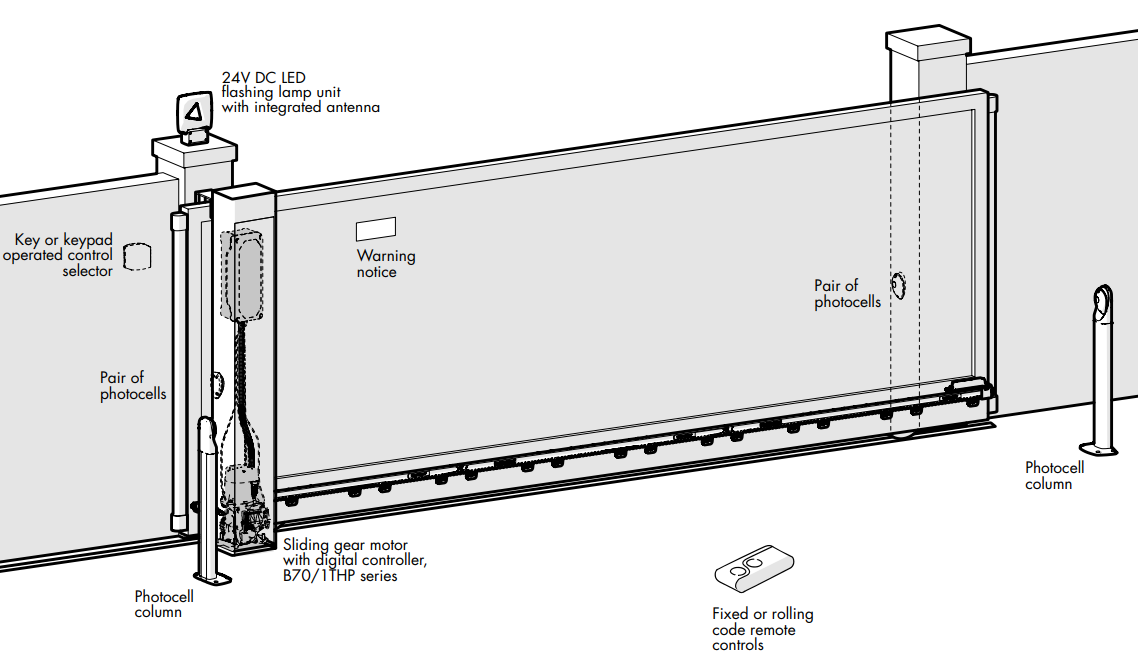 24V DC LED
flashing lamp unit
with integrated antenna

Key or keypad
operated control
selector

Warning
notice

Pair of
photocells

Pair of
photocells

Photocell
column

Sliding gear motor
with digital controller,
B70/1THP series

Photocell
column

Fixed or rolling
code remote
controls