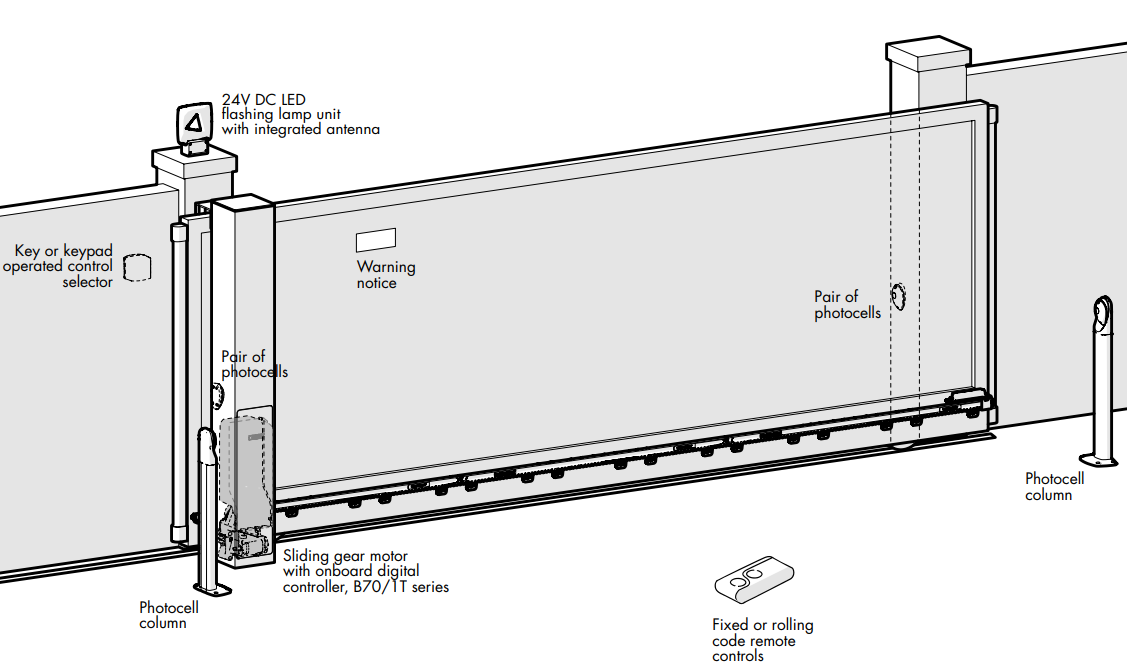 24V DC LED
flashing lamp unit
with integrated antenna

Key or keypad
operated control
selector

Warning
notice

Pair of
photocells

Pair of
photocells

Photocell
column

Sliding gear motor
with onboard digital
controller, B70/1T series

Photocell
column

Fixed or rolling
code remote
controls