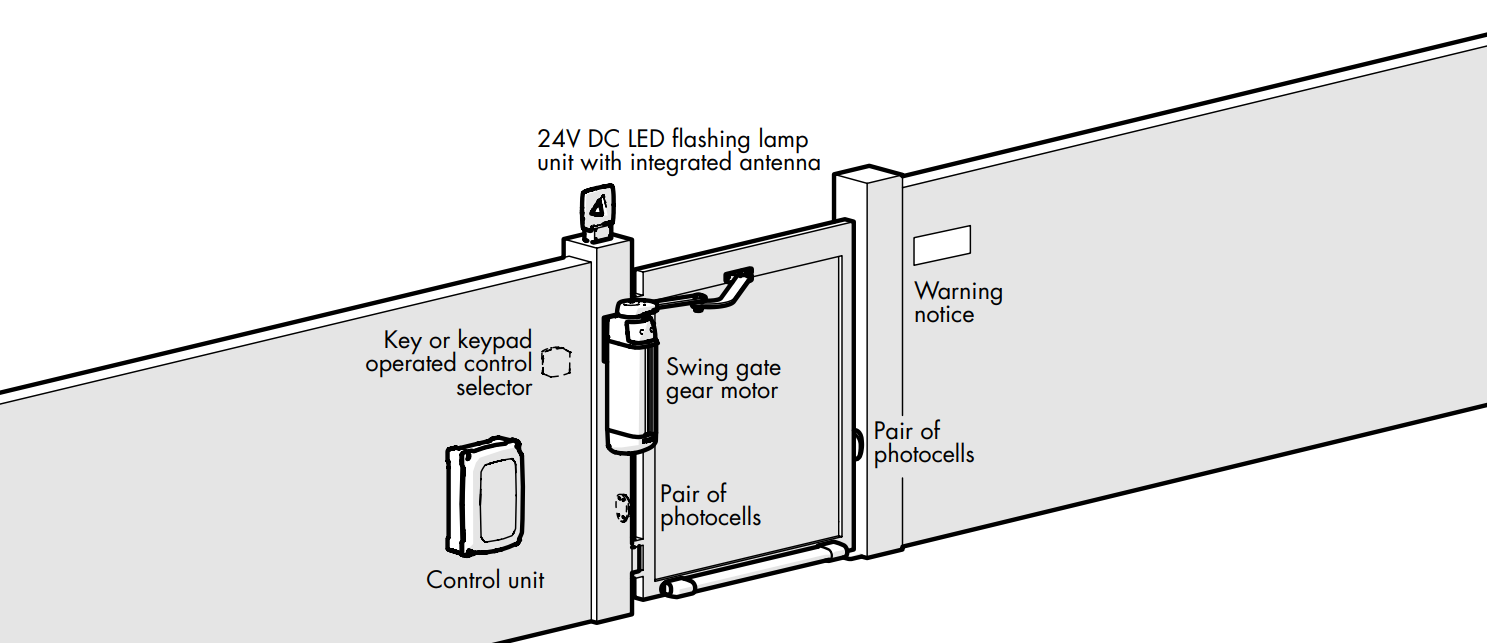 24V DC LED flashing lamp unit with integrated antenna

Warning notice

Key or keypad operated control selector

Swing gate gear motor

Pair of photocells

Pair of photocells

Control unit