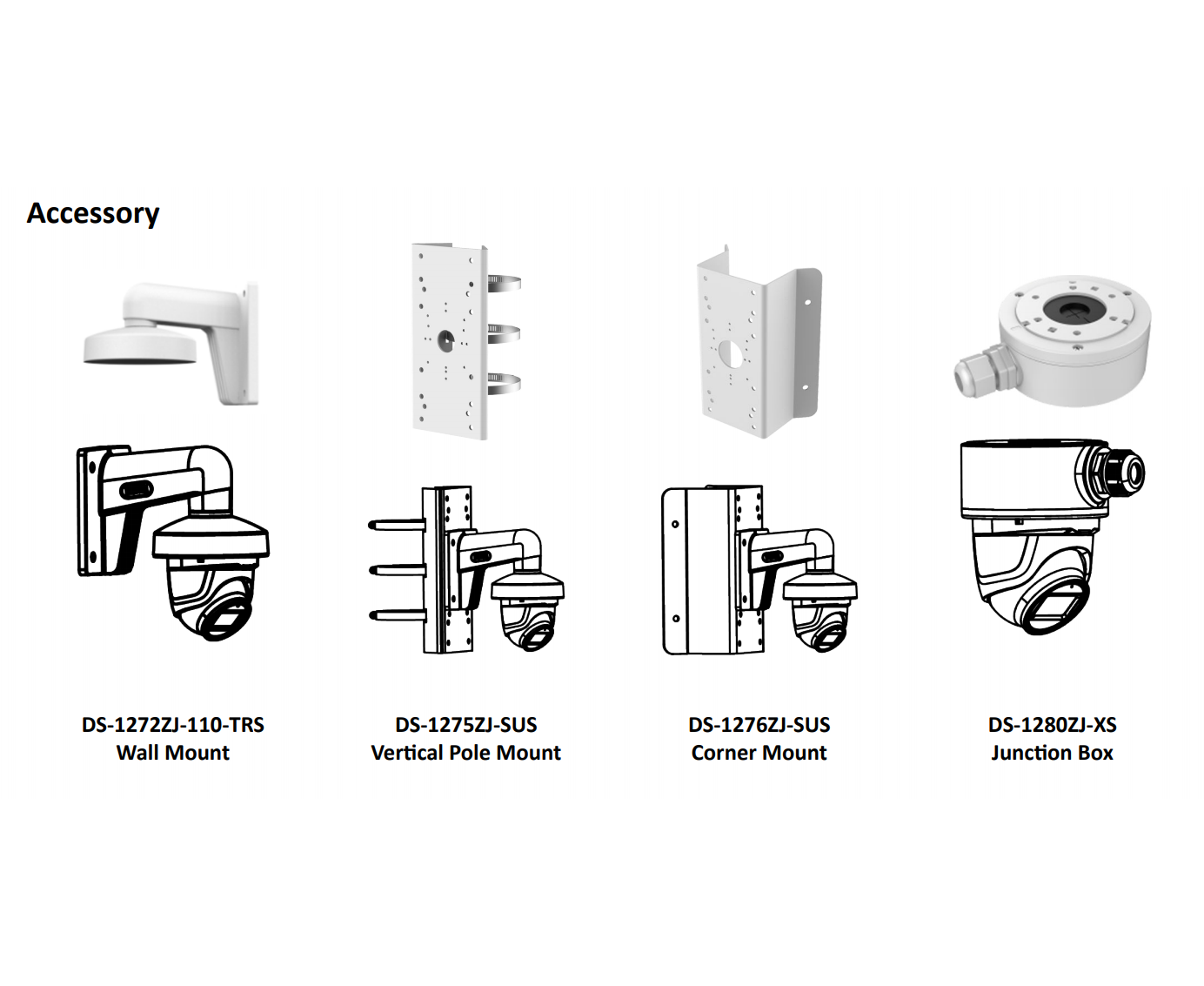 Accessory

DS-1272ZJ-110-TRS
Wall Mount

DS-1275ZJ-SUS
Vertical Pole Mount

DS-1276ZJ-SUS
Corner Mount

DS-1280ZJ-XS
Junction Box