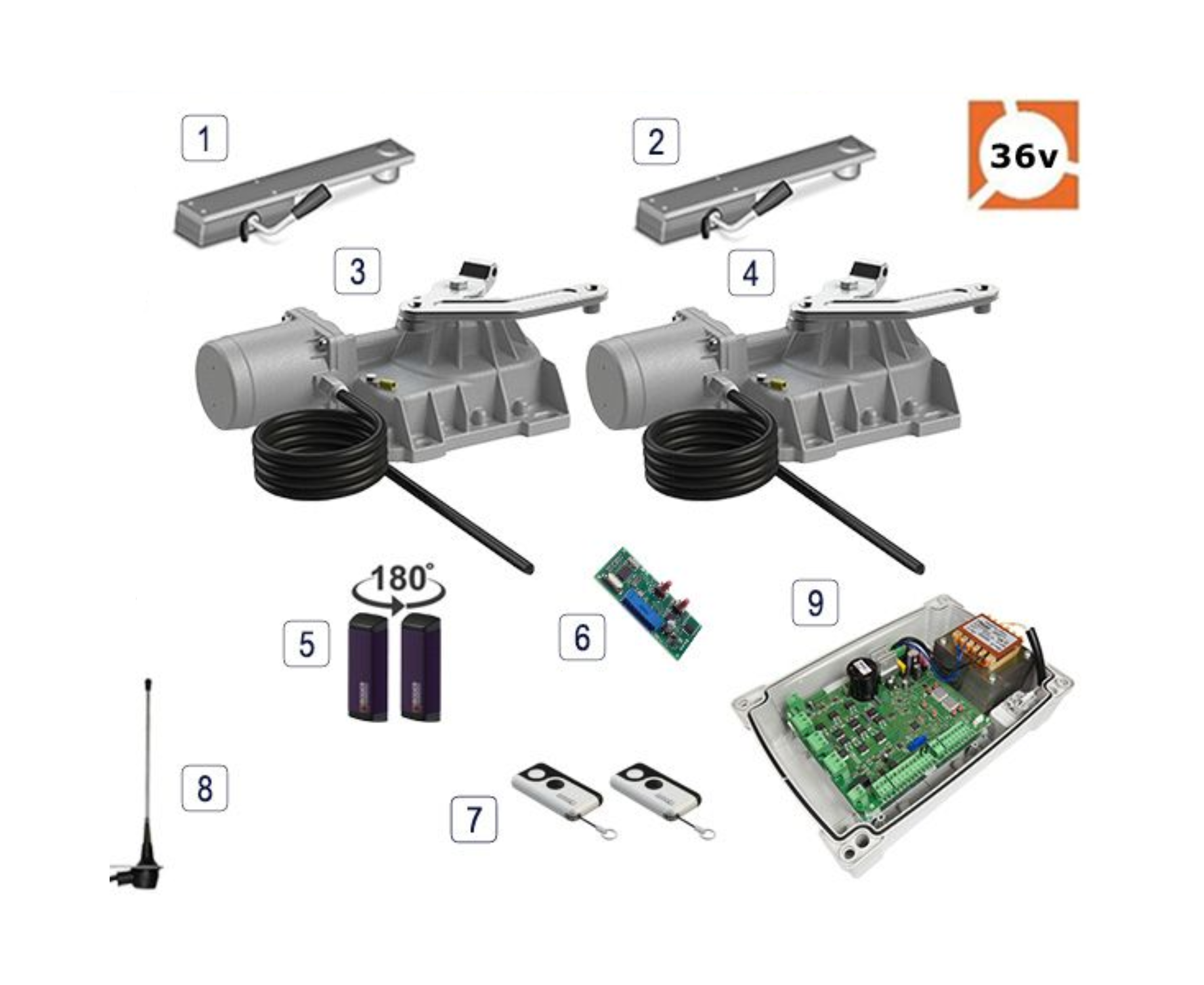 1

2

36v

3

4

180°

5

6

9

8

7