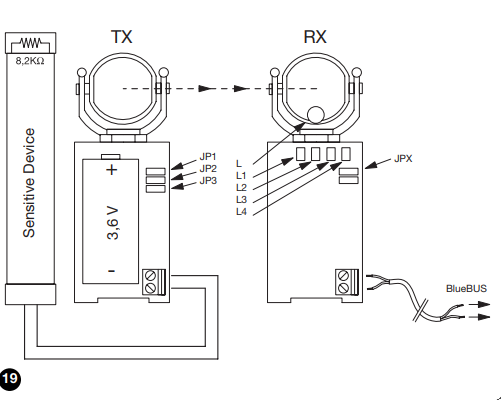 8,2KΩ

Sensitive Device

TX

+

3,6 V

-

JP1
JP2
JP3

RX

L
L1
L2
L3
L4

JPX

BlueBUS

19