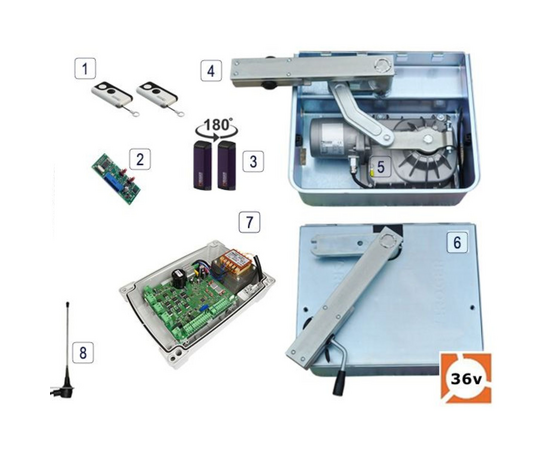 1

4

180°

2

3

5

7

6

8

36v