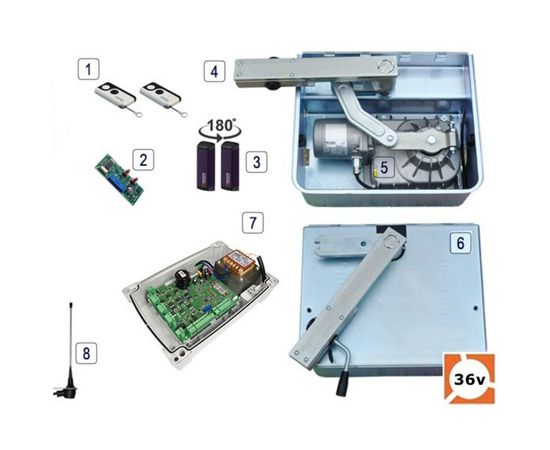 1

4

180°

2

3

5

7

6

8

36v