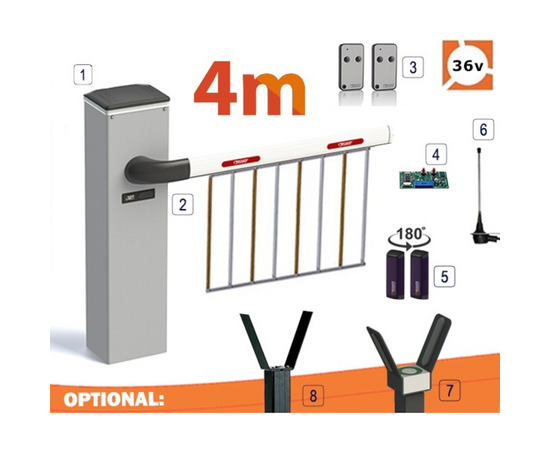 1
4m
3
36v
6
4
2
180°
5
OPTIONAL:
8
7