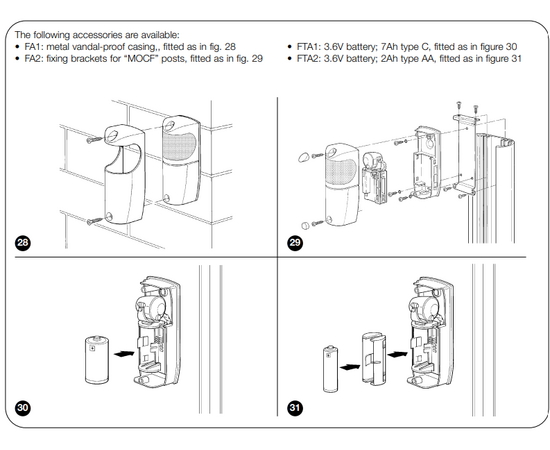 The following accessories are available:
• FA1: metal vandal-proof casing,, fitted as in fig. 28
• FA2: fixing brackets for "MOCF" posts, fitted as in fig. 29

• FTA1: 3.6V battery; 7Ah type C, fitted as in figure 30
• FTA2: 3.6V battery; 2Ah type AA, fitted as in figure 31

28

29

30

31