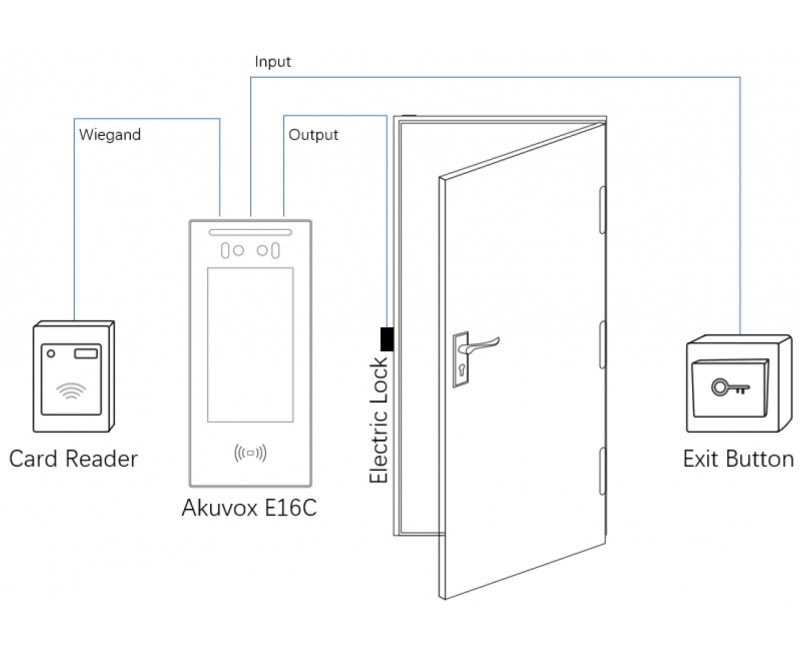 Input

Wiegand

Output

Card Reader

Akuvox E16C

Electric Lock

Exit Button