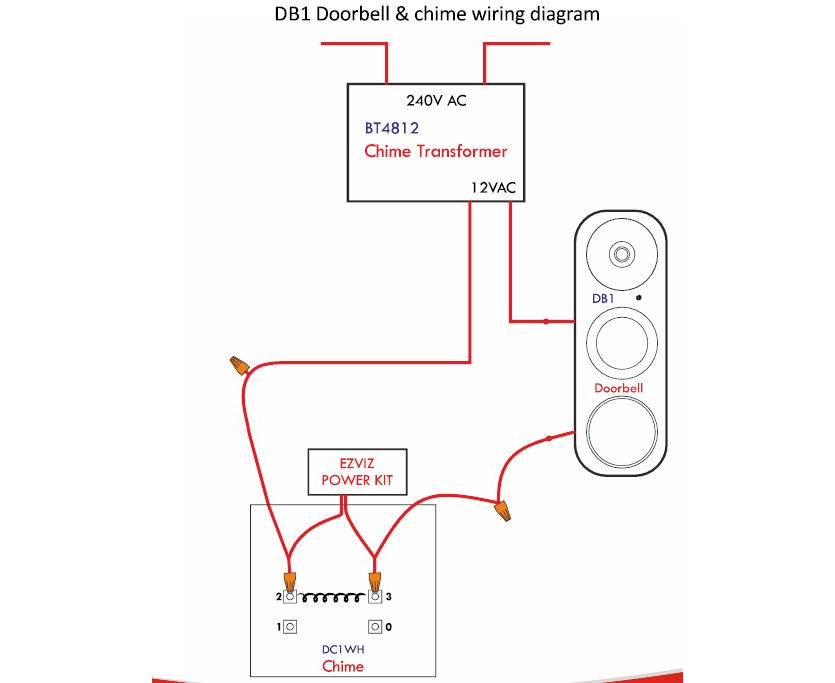 DB1 Doorbell & chime wiring diagram

240V AC

BT4812

Chime Transformer

12VAC

DB1

Doorbell

EZVIZ POWER KIT

2

3

1

0

DC1WH

Chime